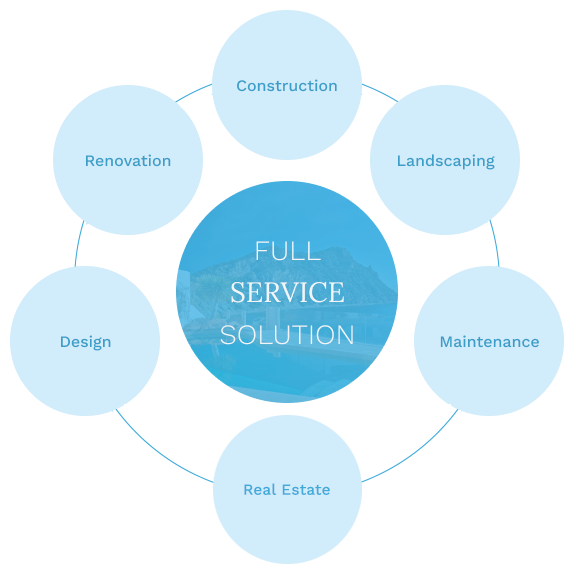 Construction

Renovation

Landscaping

FULL
SERVICE
SOLUTION

Design

Maintenance

Real Estate